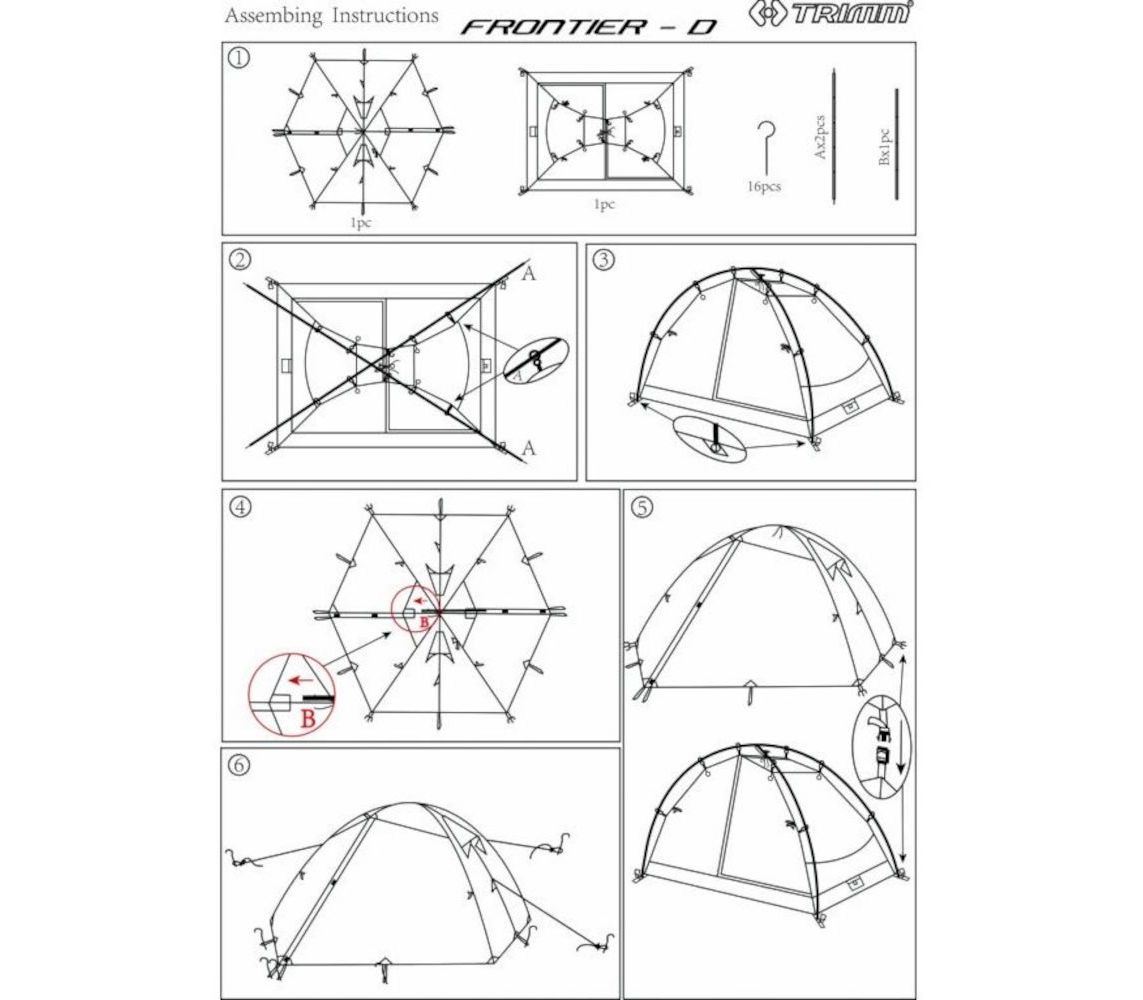 Assembing Instructions

FRONTIER - D

TRIMM

①

1pc

1pc

16pcs

Ax2pcs

Bx1pc

②

A

A

③

④

B

B

⑤

⑥