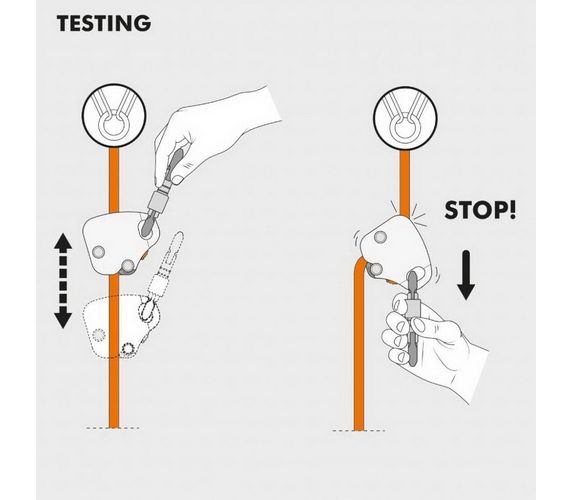 TESTING

STOP!