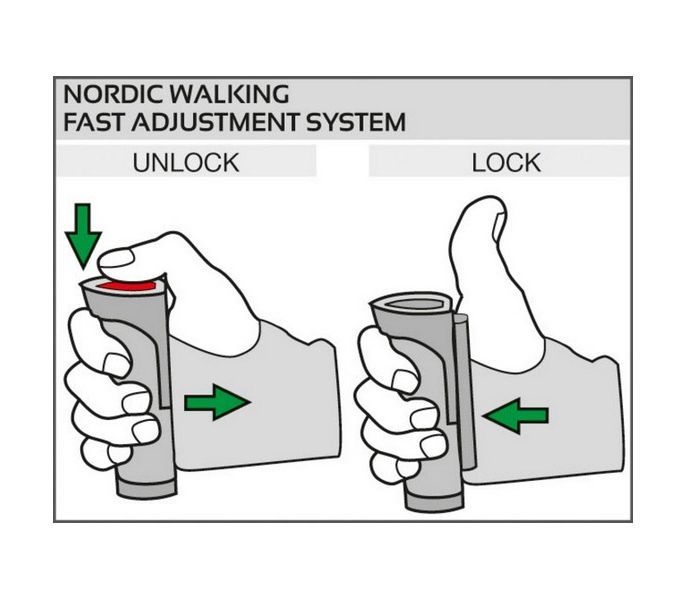 NORDIC WALKING
FAST ADJUSTMENT SYSTEM

UNLOCK

LOCK