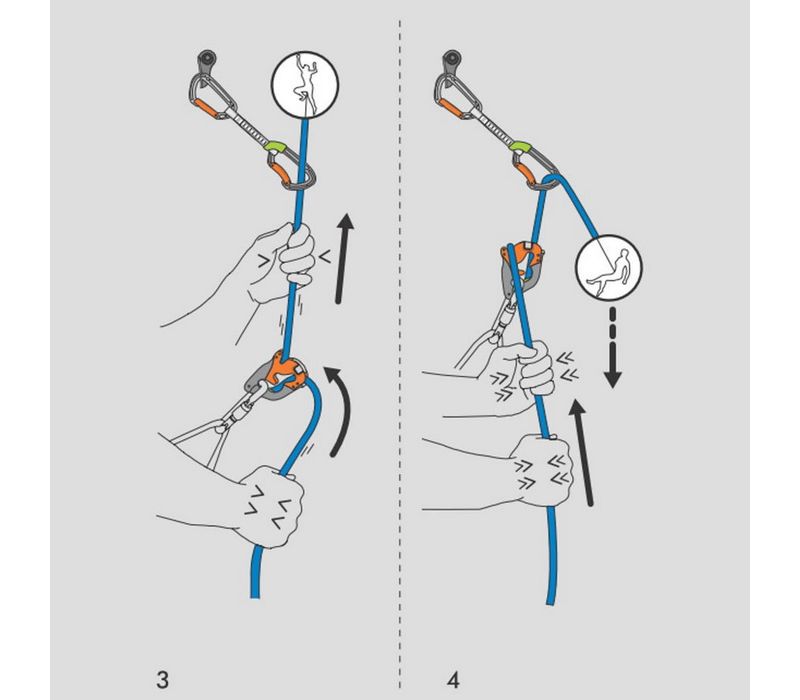 3

4