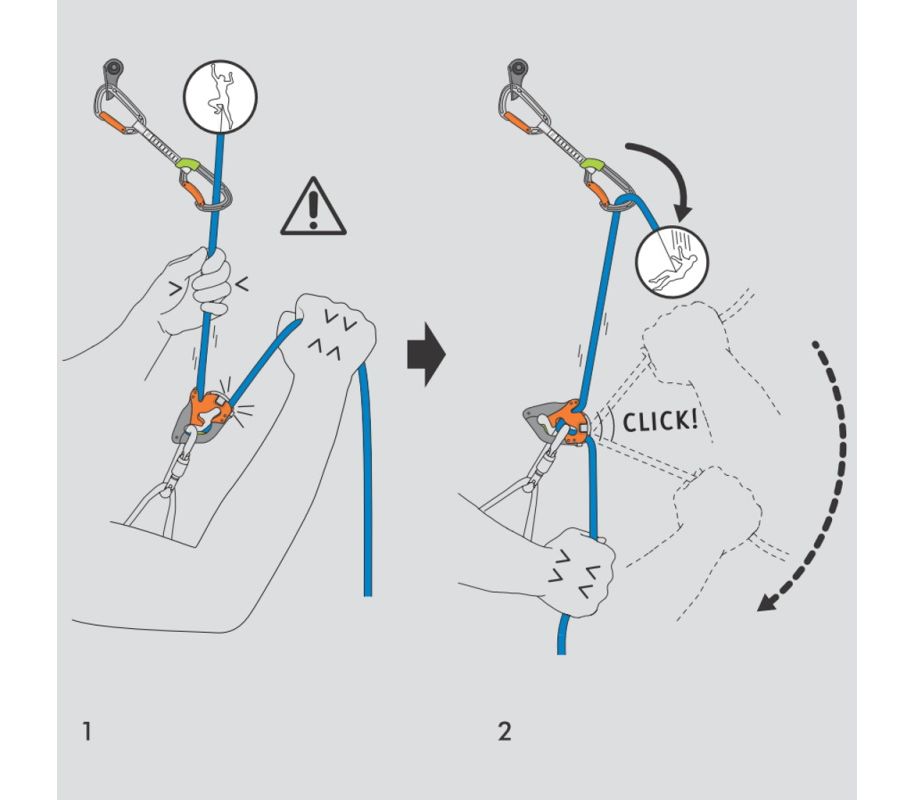 CLICK!

1

2